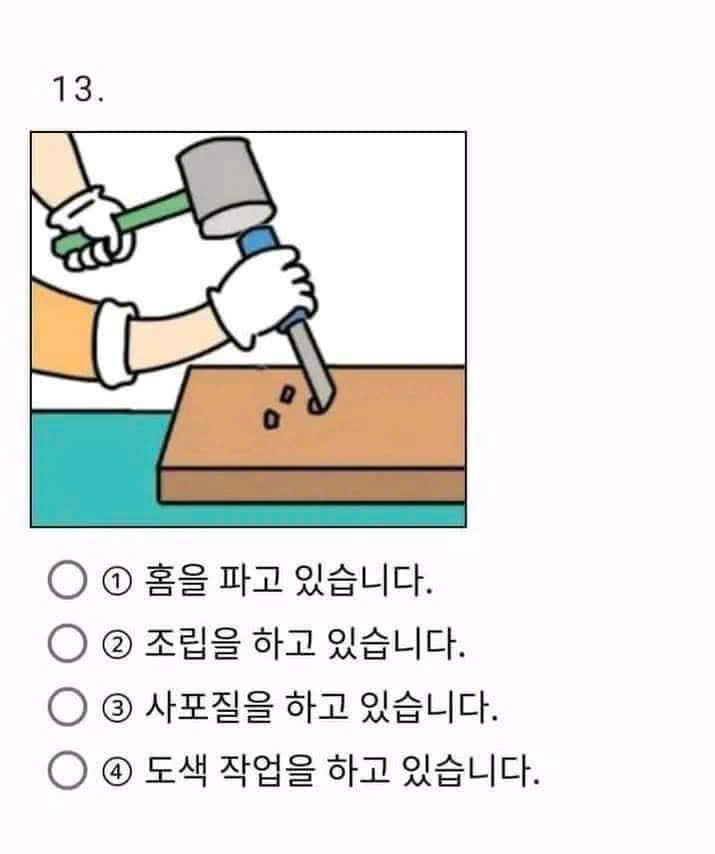 13.

① 홈을 파고 있습니다.

② 조립을 하고 있습니다.

③ 사포질을 하고 있습니다.

④ 도색 작업을 하고 있습니다.