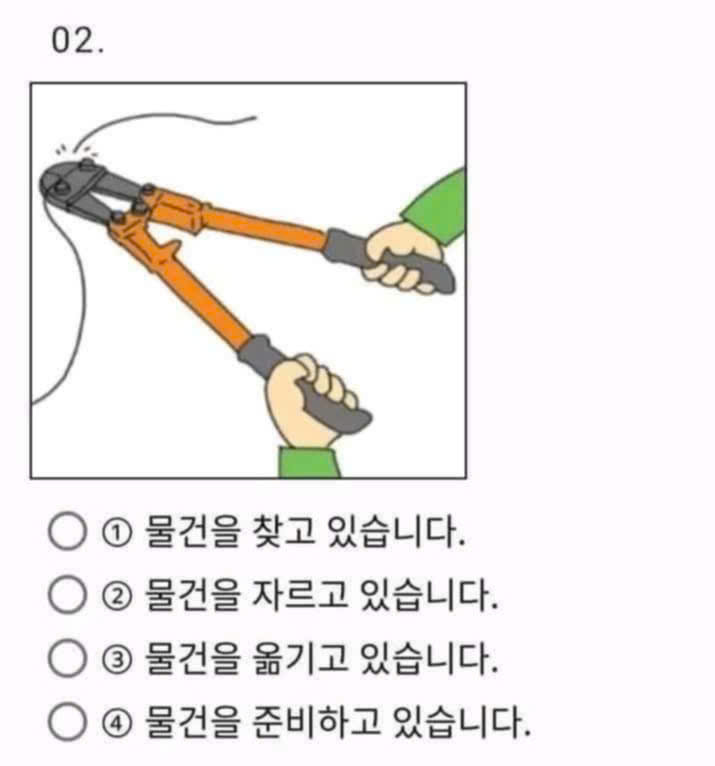 02.

① 물건을 찾고 있습니다.

② 물건을 자르고 있습니다.

③ 물건을 옮기고 있습니다.

④ 물건을 준비하고 있습니다.